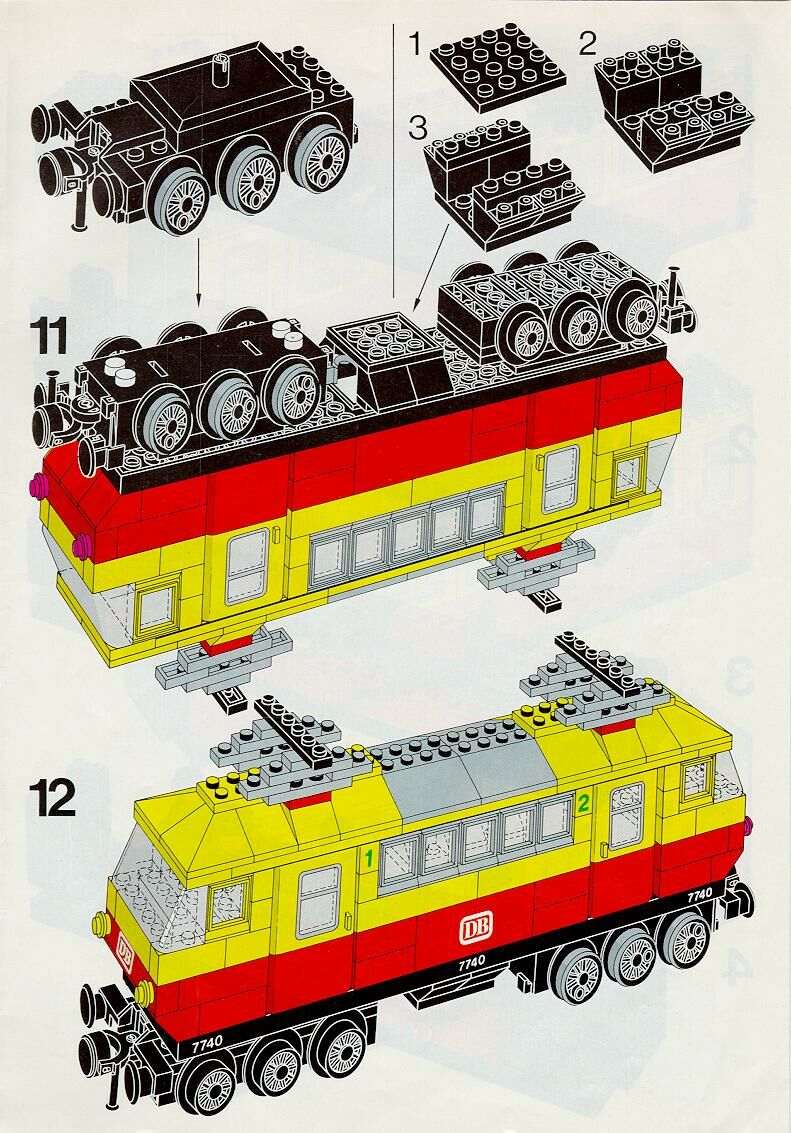 1

2

3

11

12

1

2

DB

DB

7740

7740

7740